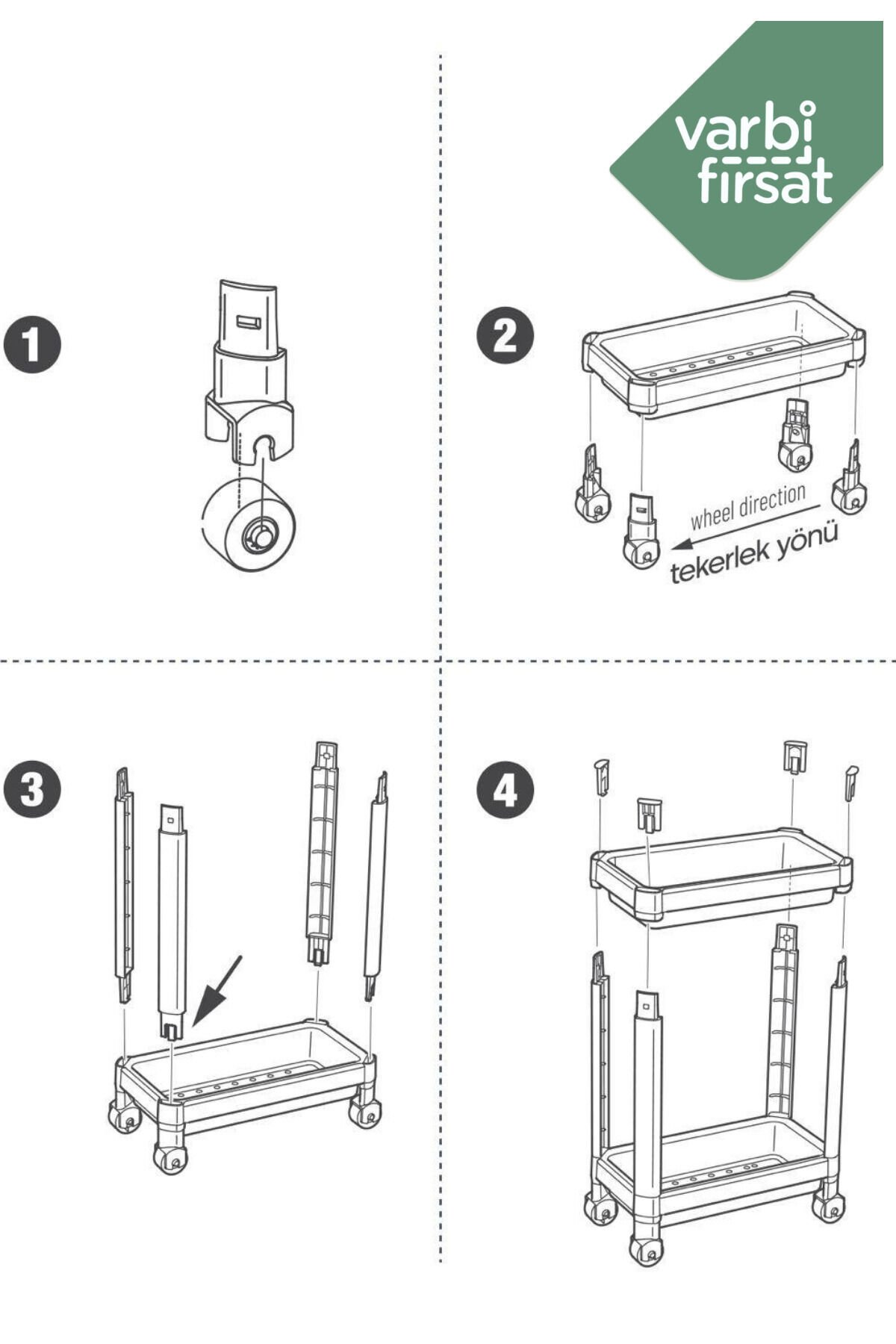 varbi fırsat

1

2

wheel direction
tekerlek yönü

3

4