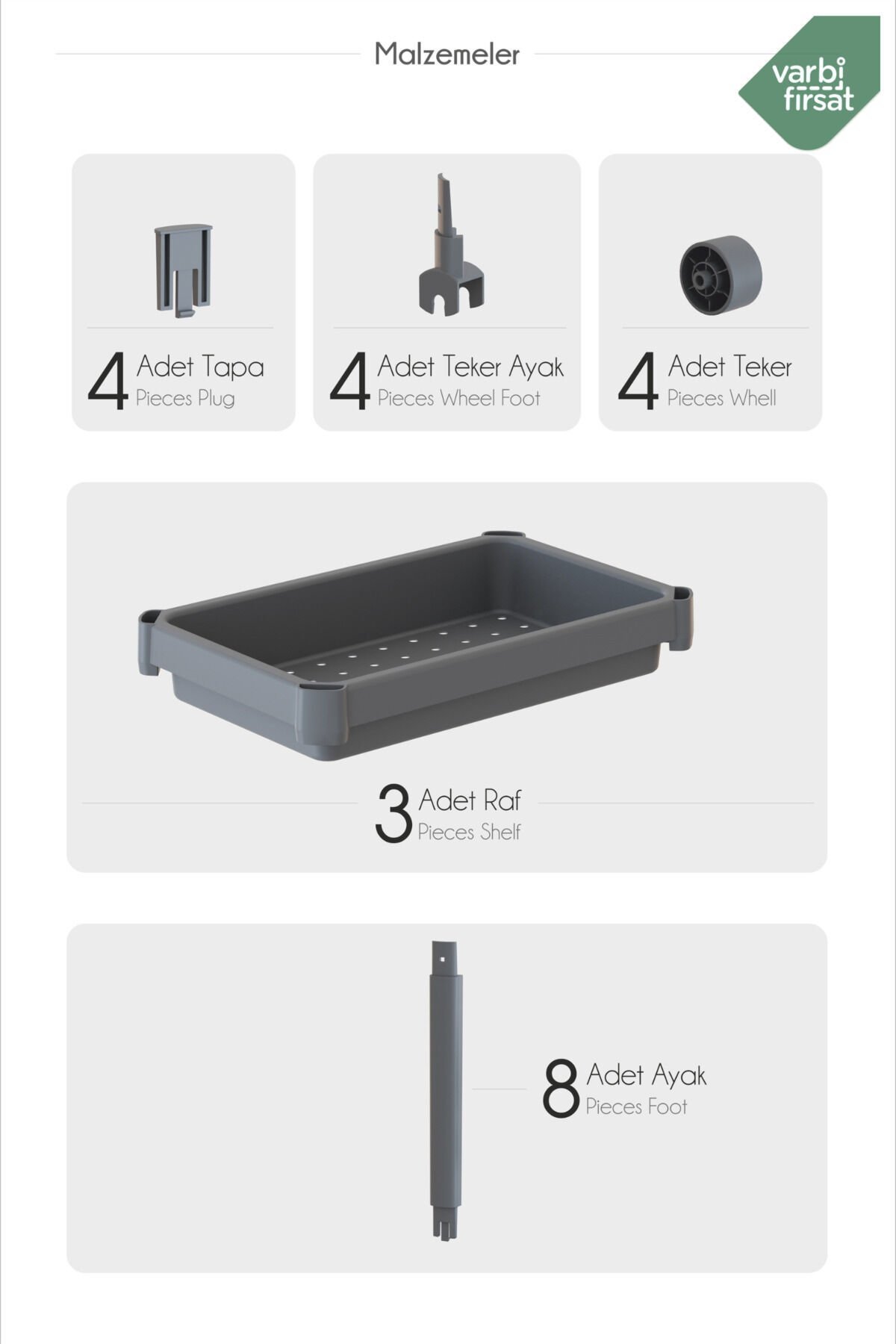 Malzemeler

varbi fırsat

4 Adet Tapa
Pieces Plug

4 Adet Teker Ayak
Pieces Wheel Foot

4 Adet Teker
Pieces Whell

3 Adet Raf
Pieces Shelf

8 Adet Ayak
Pieces Foot