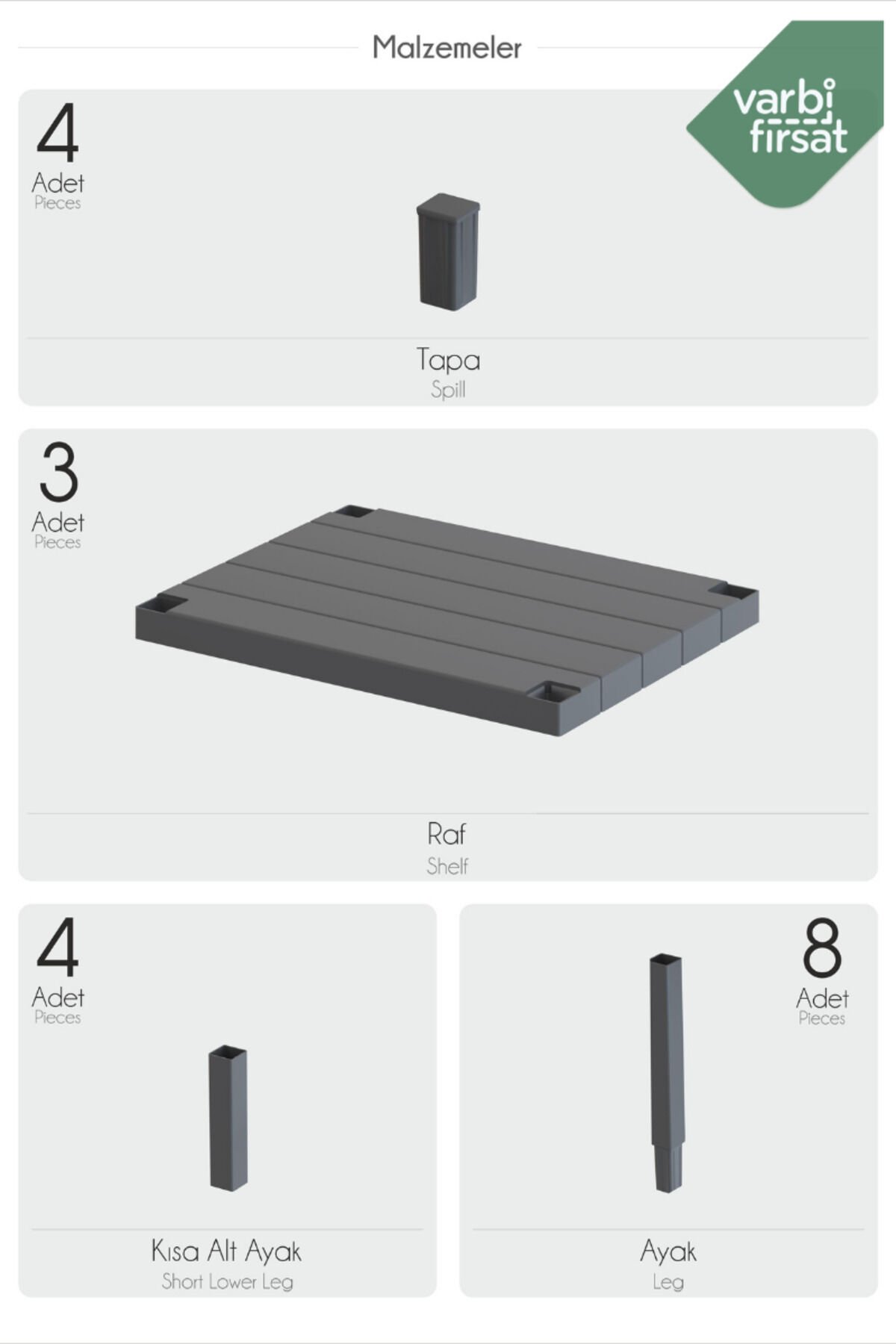 Malzemeler

varbi fırsat

4
Adet
Pieces

Tapa
Spill

3
Adet
Pieces

Raf
Shelf

4
Adet
Pieces

Kısa Alt Ayak
Short Lower Leg

8
Adet
Pieces

Ayak
Leg