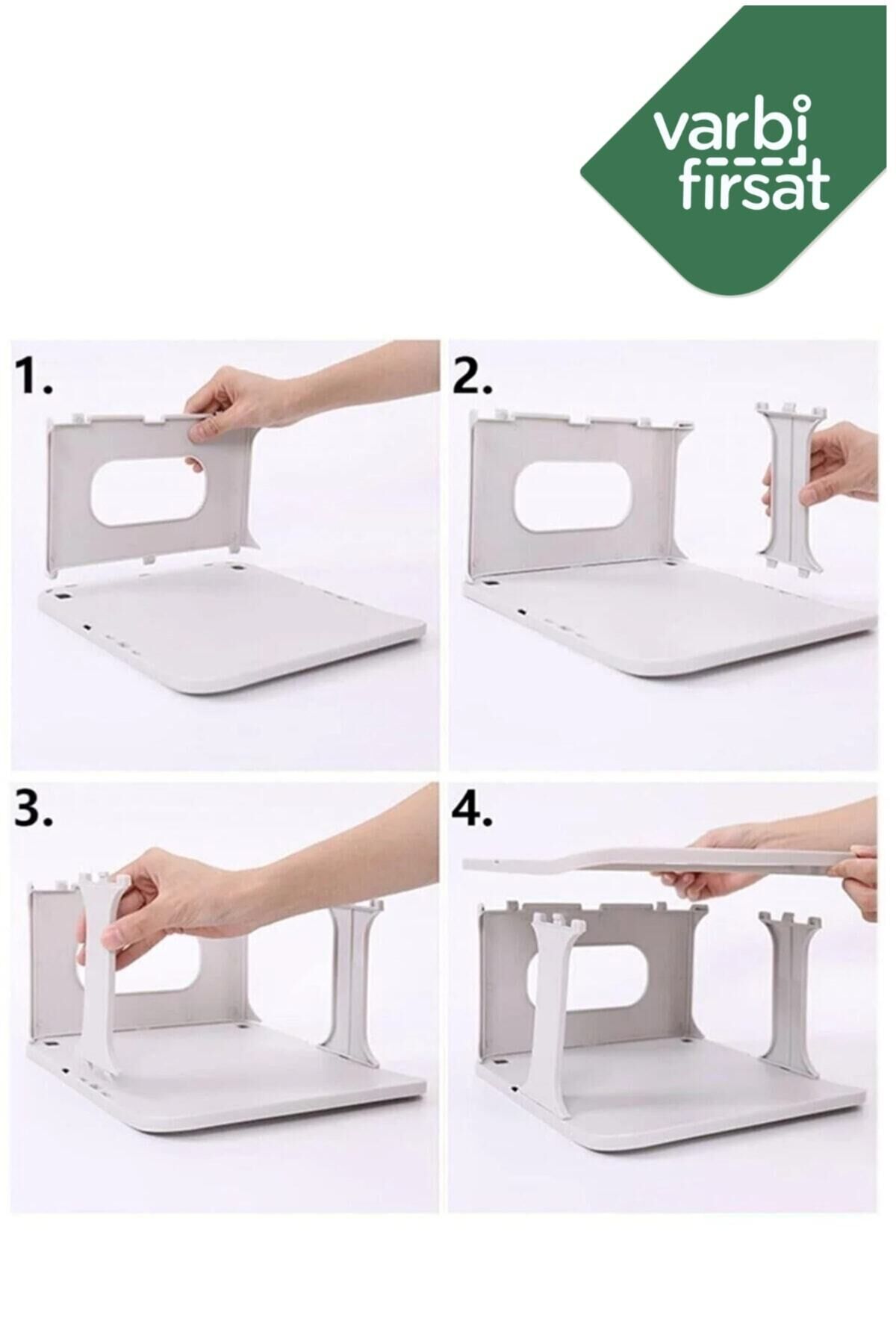 varbi fırsat

1.

2.

3.

4.